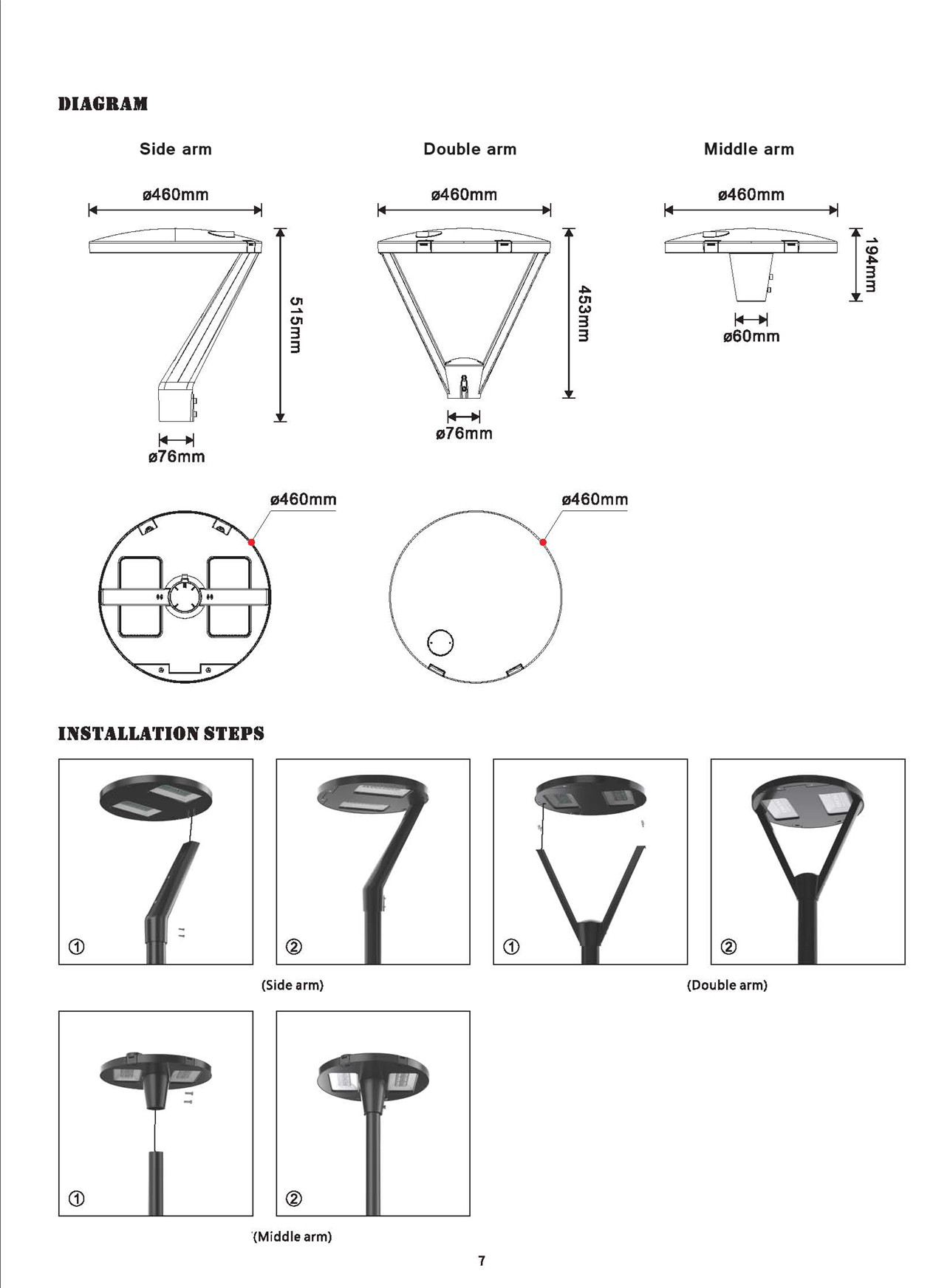 DIAGRAM

Side arm

ø460mm

515mm

ø76mm

Double arm

ø460mm

453mm

ø76mm

Middle arm

ø460mm

194mm

ø60mm

ø460mm

ø460mm

INSTALLATION STEPS

①

②

①

②

(Side arm)

(Double arm)

①

②

(Middle arm)

7